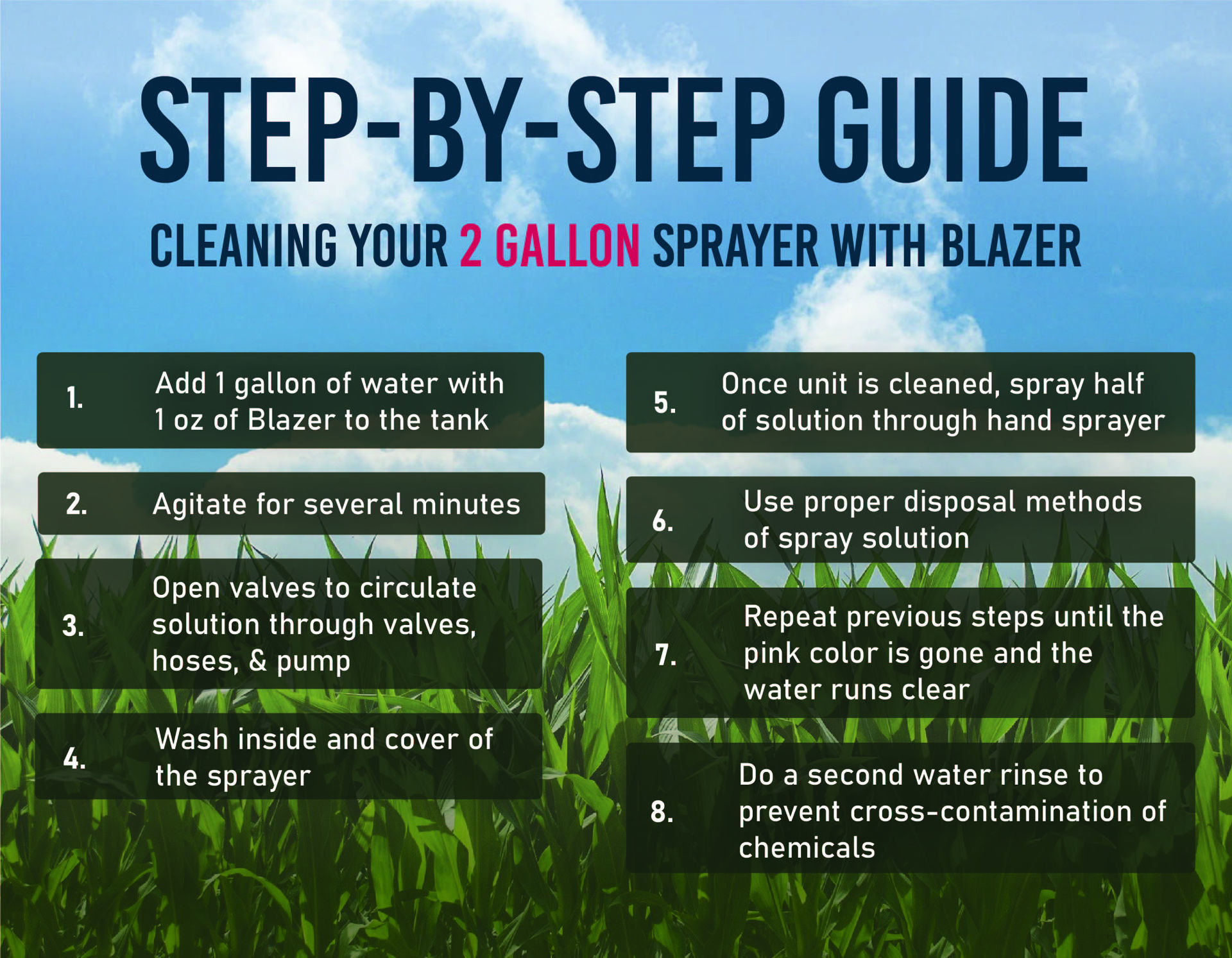 STEP-BY-STEP GUIDE

CLEANING YOUR 2 GALLON SPRAYER WITH BLAZER

1. Add 1 gallon of water with 1 oz of Blazer to the tank

2. Agitate for several minutes

3. Open valves to circulate solution through valves, hoses, & pump

4. Wash inside and cover of the sprayer

5. Once unit is cleaned, spray half of solution through hand sprayer

6. Use proper disposal methods of spray solution

7. Repeat previous steps until the pink color is gone and the water runs clear

8. Do a second water rinse to prevent cross-contamination of chemicals